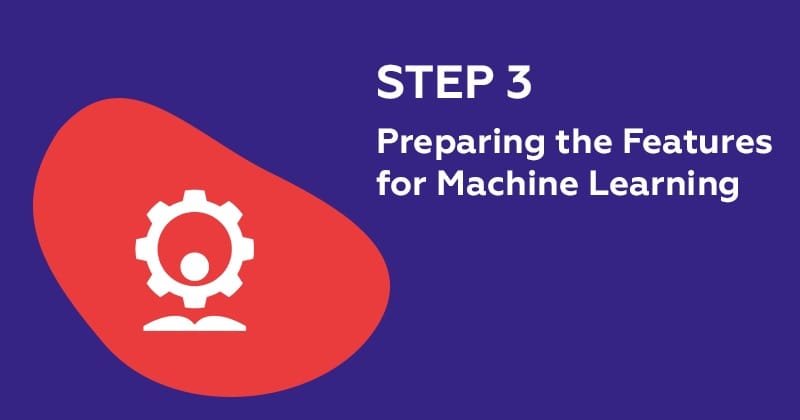 STEP 3

Preparing the Features for Machine Learning