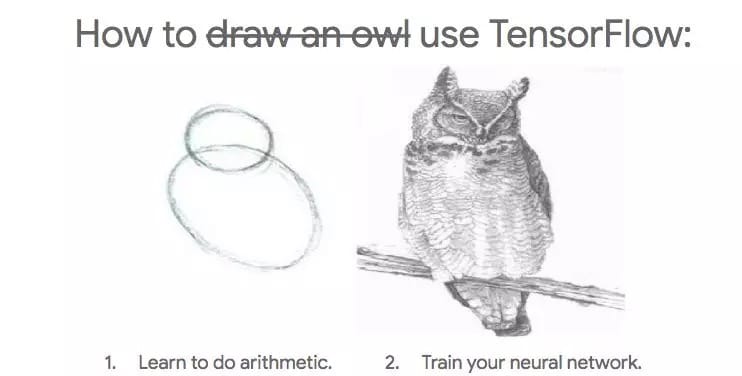 How to ~~draw an owl~~ use TensorFlow:

1. Learn to do arithmetic.

2. Train your neural network.